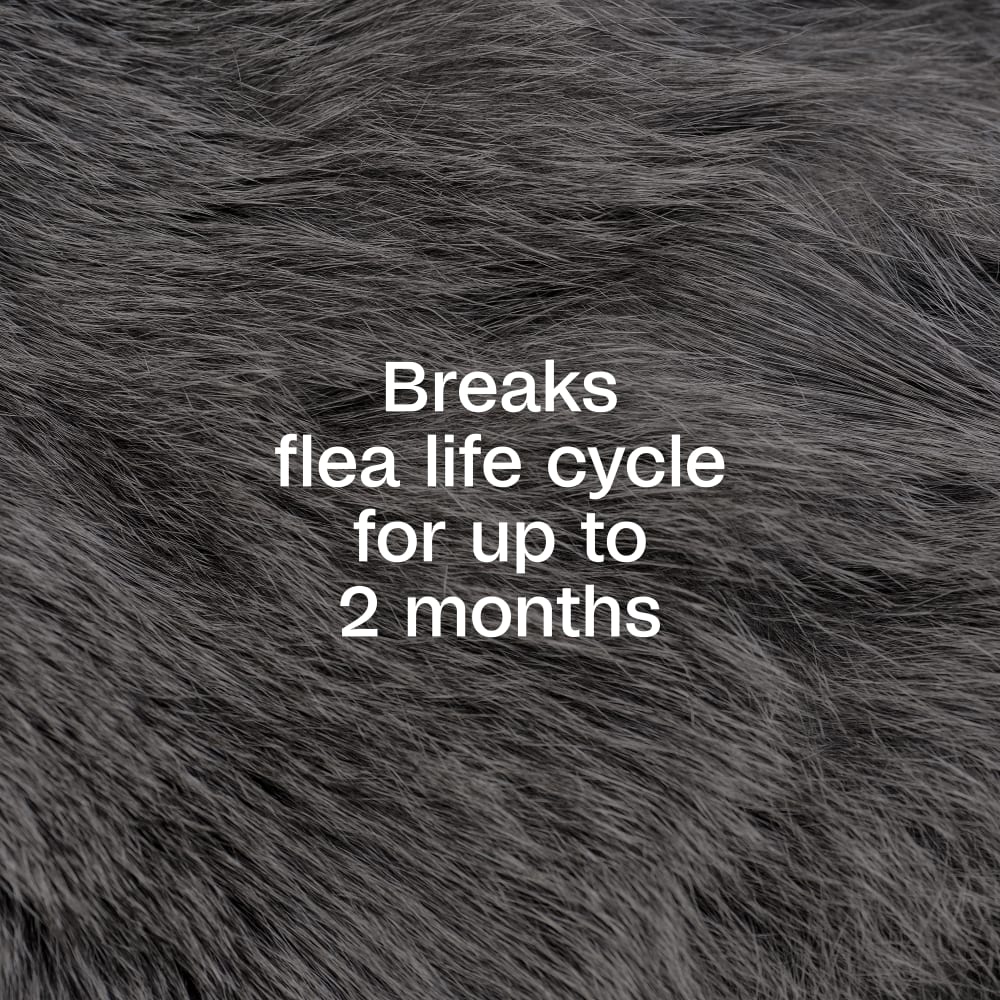 Breaks flea life cycle for up to 2 months