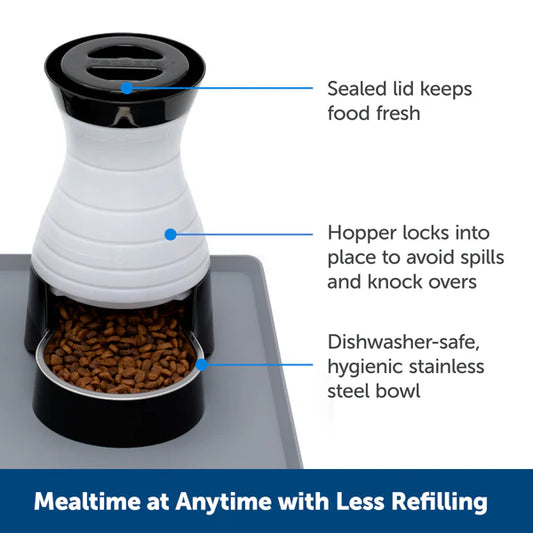 Sealed lid keeps food fresh

Hopper locks into place to avoid spills and knock overs

Dishwasher-safe, hygienic stainless steel bowl

Mealtime at Anytime with Less Refilling