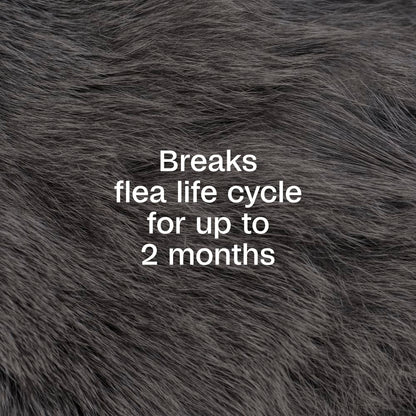 Breaks
flea life cycle
for up to
2 months