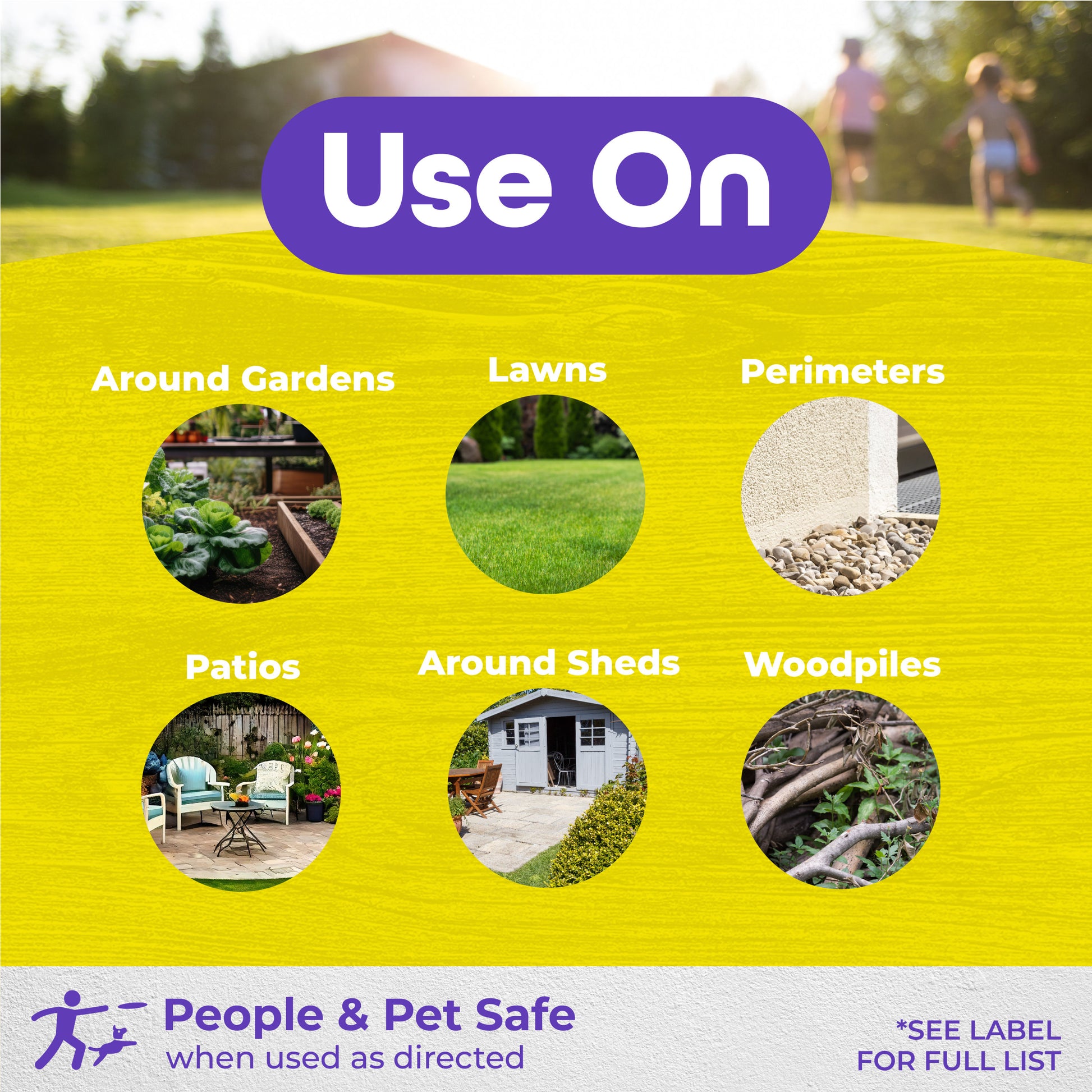 Use On

Around Gardens

Lawns

Perimeters

Patios

Around Sheds

Woodpiles

People & Pet Safe
when used as directed

*SEE LABEL FOR FULL LIST