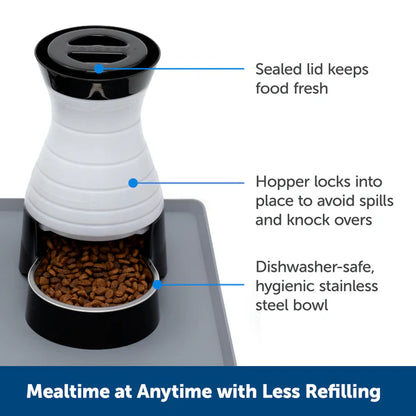 Sealed lid keeps food fresh

Hopper locks into place to avoid spills and knock overs

Dishwasher-safe, hygienic stainless steel bowl

Mealtime at Anytime with Less Refilling