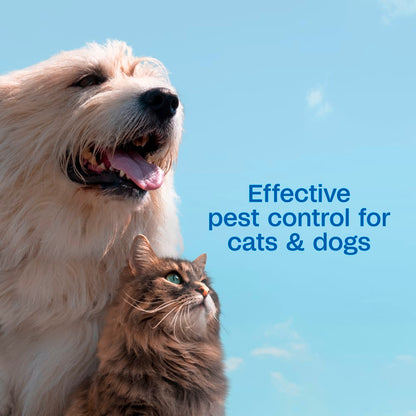 Effective pest control for cats & dogs